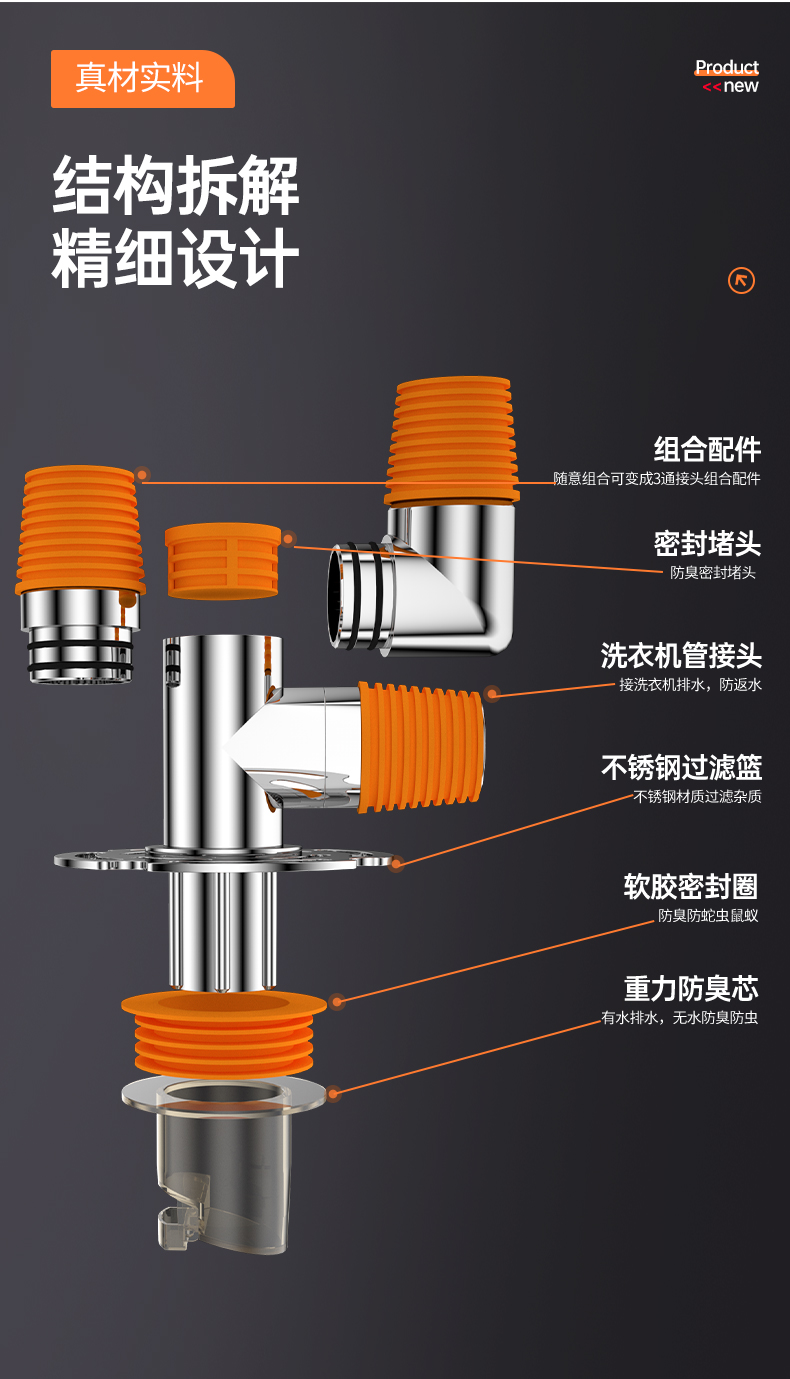 真材实料

Product
<<new

结构拆解
精细设计

组合配件
随意组合可变成3通接头组合配件

密封堵头
防臭密封堵头

洗衣机管接头
接洗衣机排水，防返水

不锈钢过滤篮
不锈钢材质过滤杂质

软胶密封圈
防臭防蛇虫鼠蚁

重力防臭芯
有水排水，无水防臭防虫